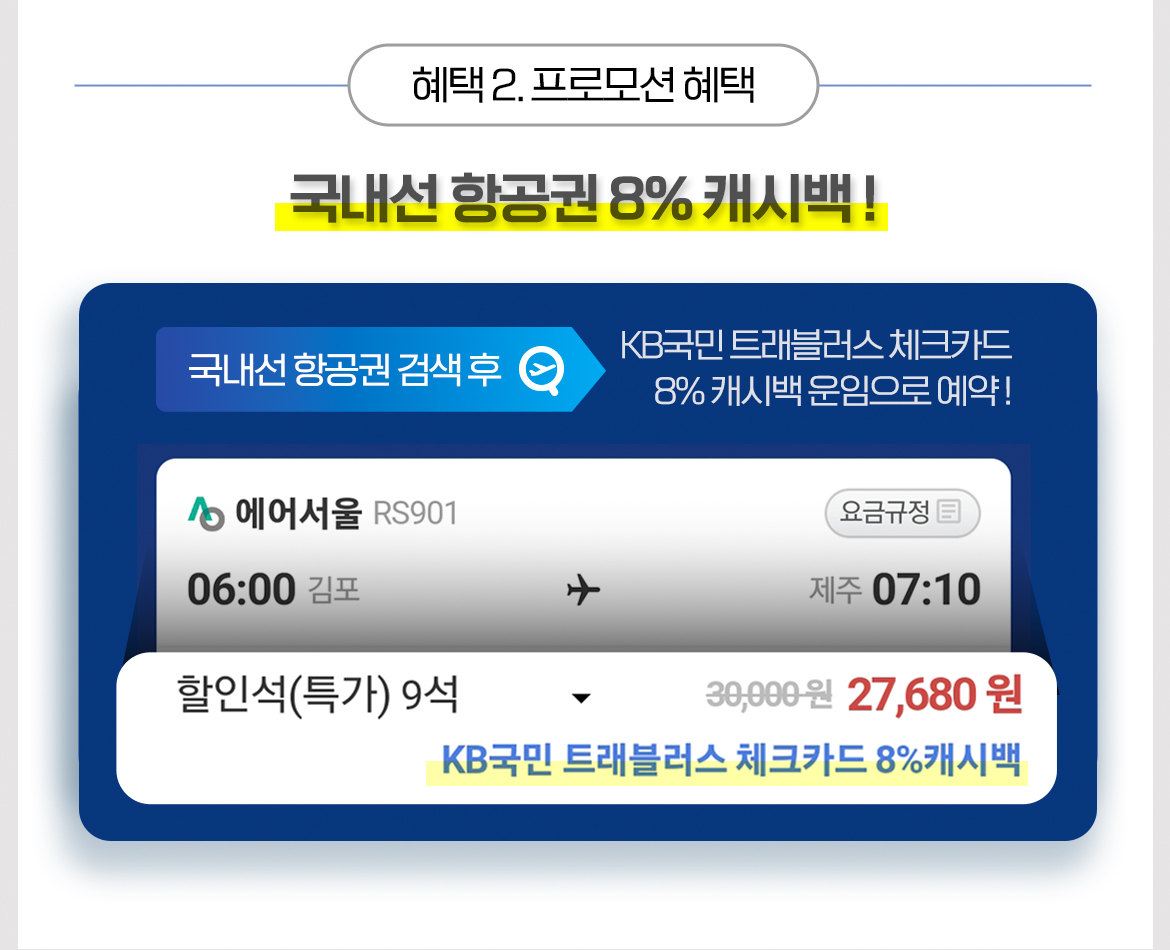 혜택 2. 프로모션 혜택

국내선 항공권 8% 캐시백 !

국내선 항공권 검색 후

KB국민 트래블러스 체크카드 8% 캐시백 운임으로 예약 !

에어서울 RS901

요금규정

06:00 김포

제주 07:10

할인석(특가) 9석

30,000 원 27,680 원

KB국민 트래블러스 체크카드 8%캐시백